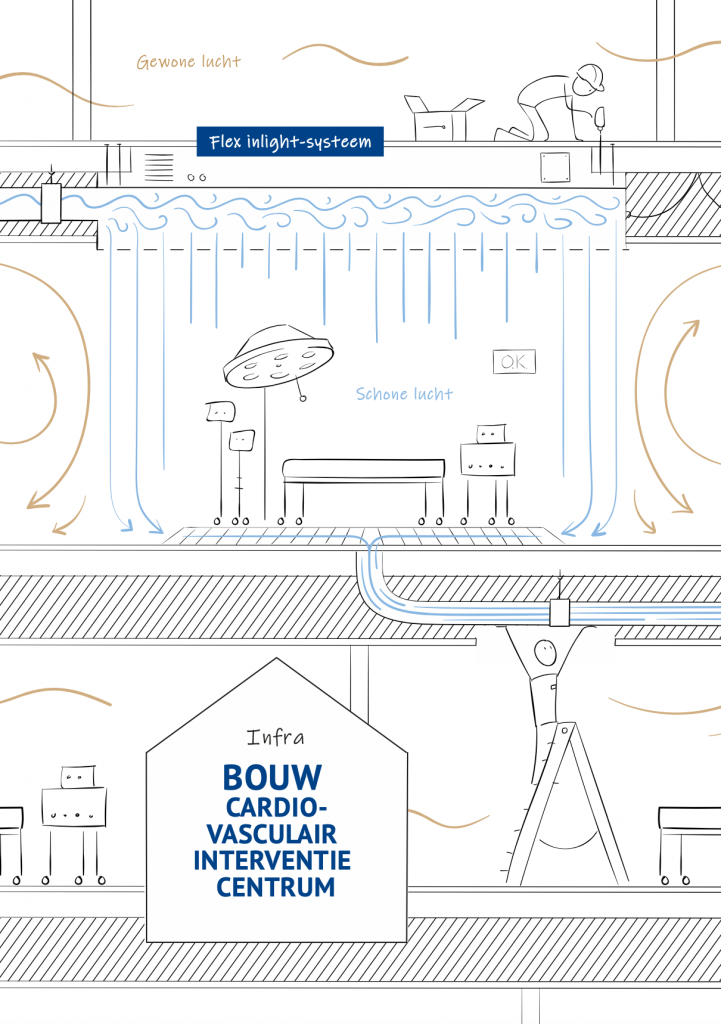 Gewone lucht

Flex inlight-systeem

O.K.

Schone lucht

Infra

BOUW CARDIO-VASCULAIR INTERVENTIE CENTRUM