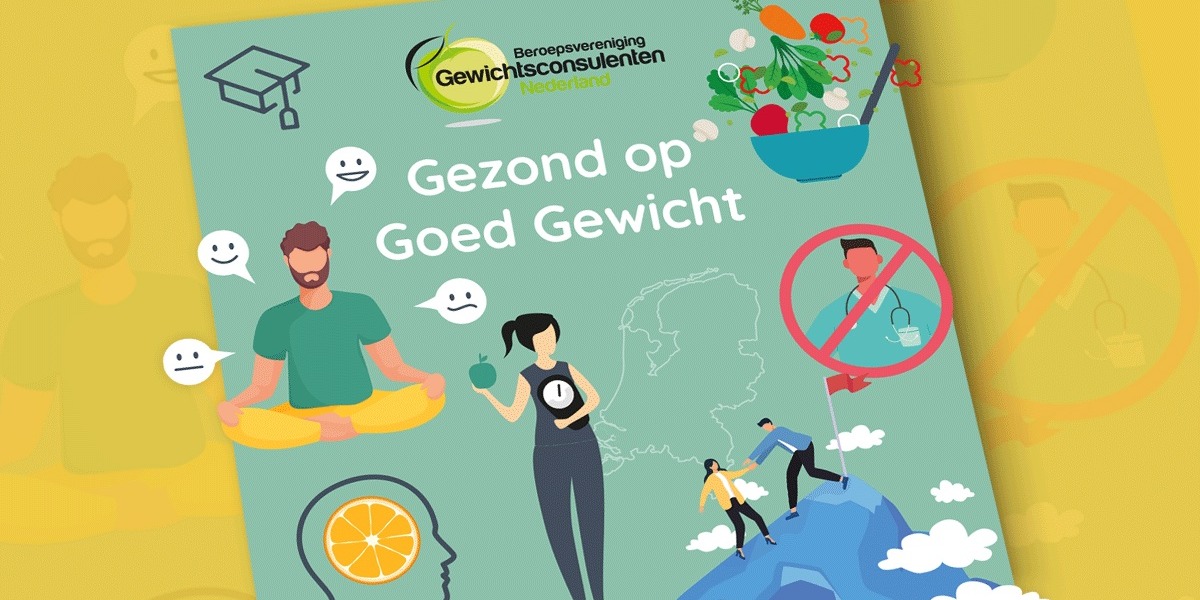 Beroepsvereniging
Gewichtsconsulenten
Nederland

Gezond op Goed Gewicht